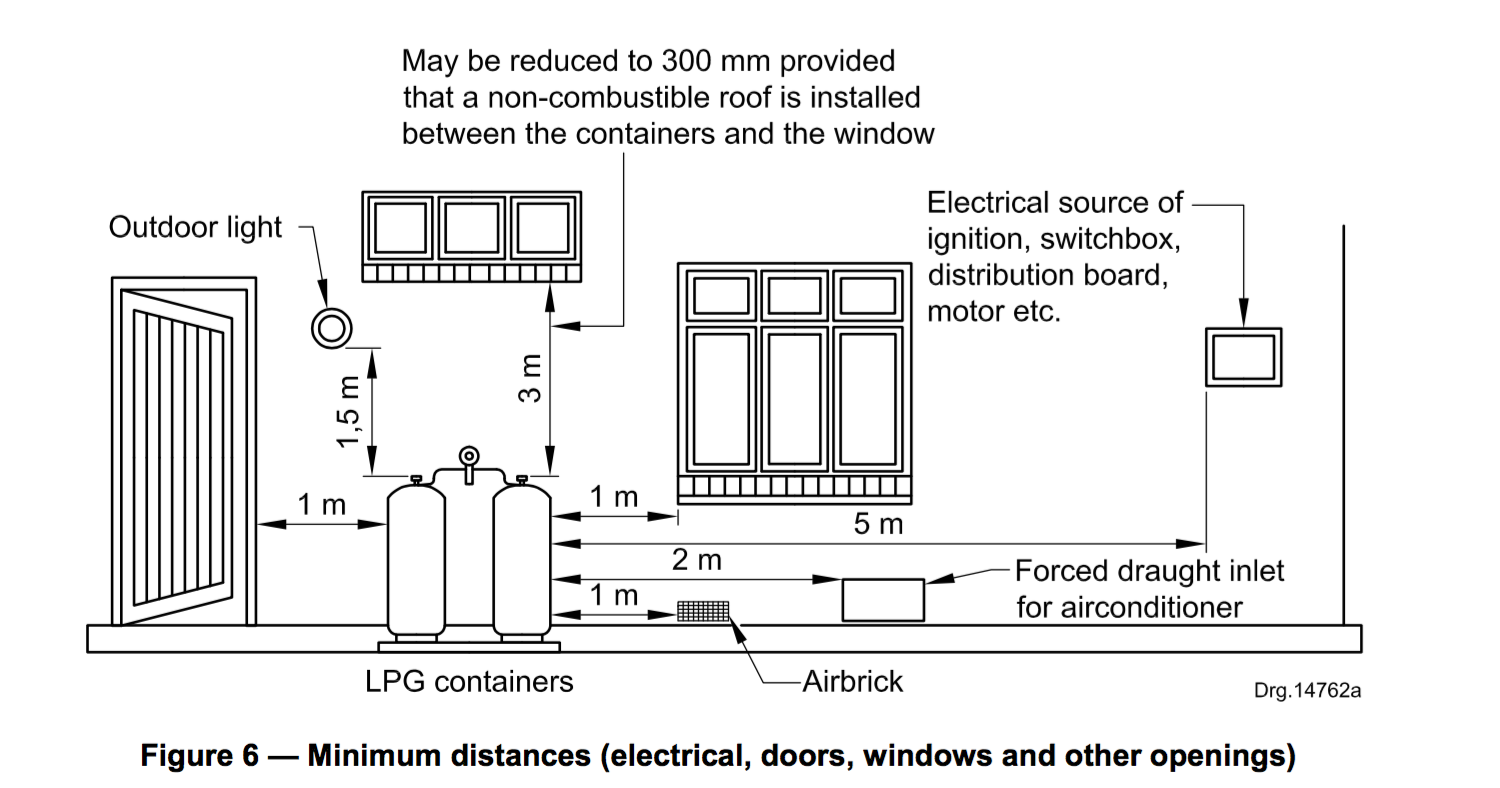 May be reduced to 300 mm provided that a non-combustible roof is installed between the containers and the window

Outdoor light

Electrical source of ignition, switchbox, distribution board, motor etc.

1,5 m

3 m

1 m

1 m

5 m

2 m

1 m

Forced draught inlet for airconditioner

LPG containers

Airbrick

Drg.14762a

Figure 6 — Minimum distances (electrical, doors, windows and other openings)